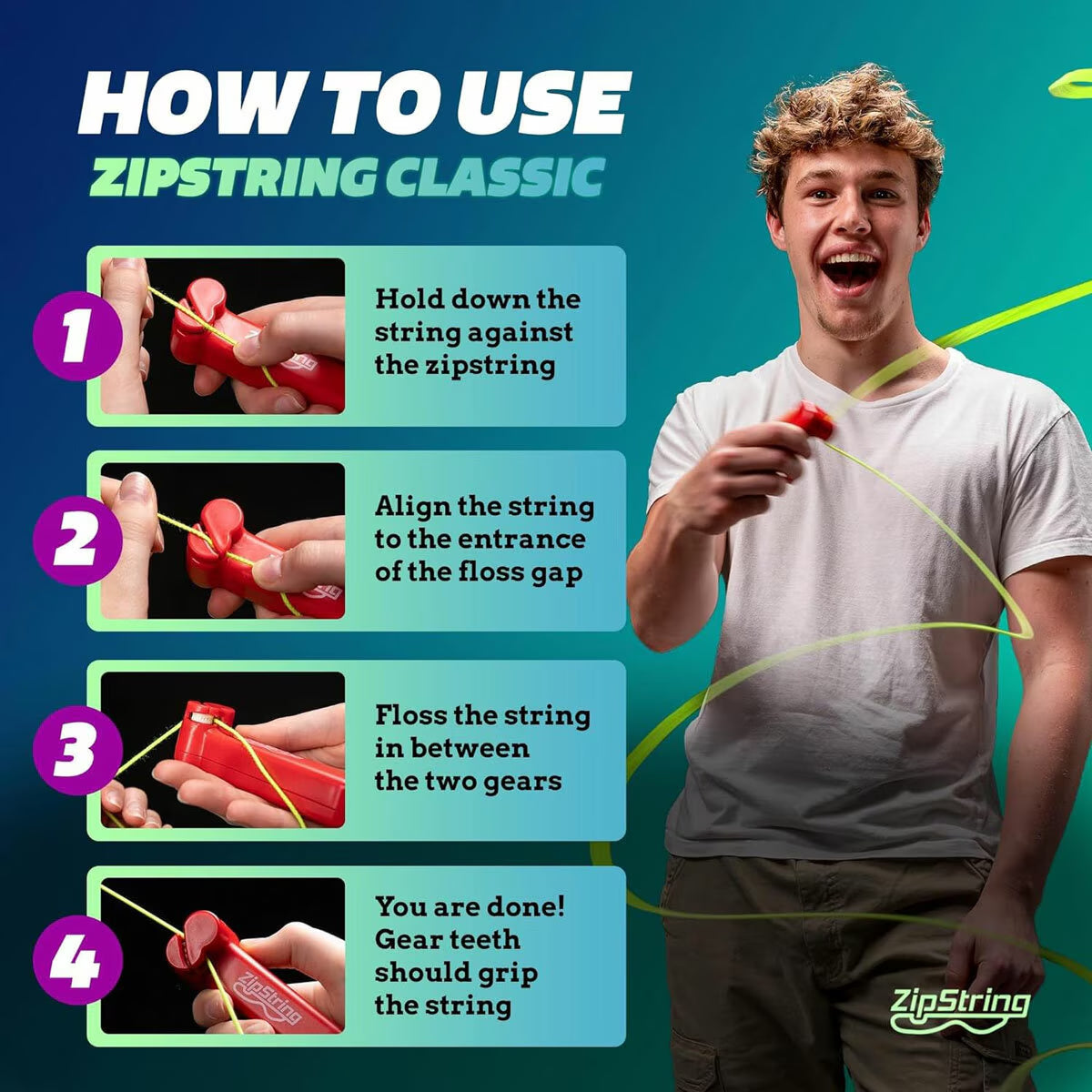 HOW TO USE
ZIPSTRING CLASSIC

1

Hold down the string against the zipstring

2

Align the string to the entrance of the floss gap

3

Floss the string in between the two gears

4

ZipString

You are done! Gear teeth should grip the string

ZipString